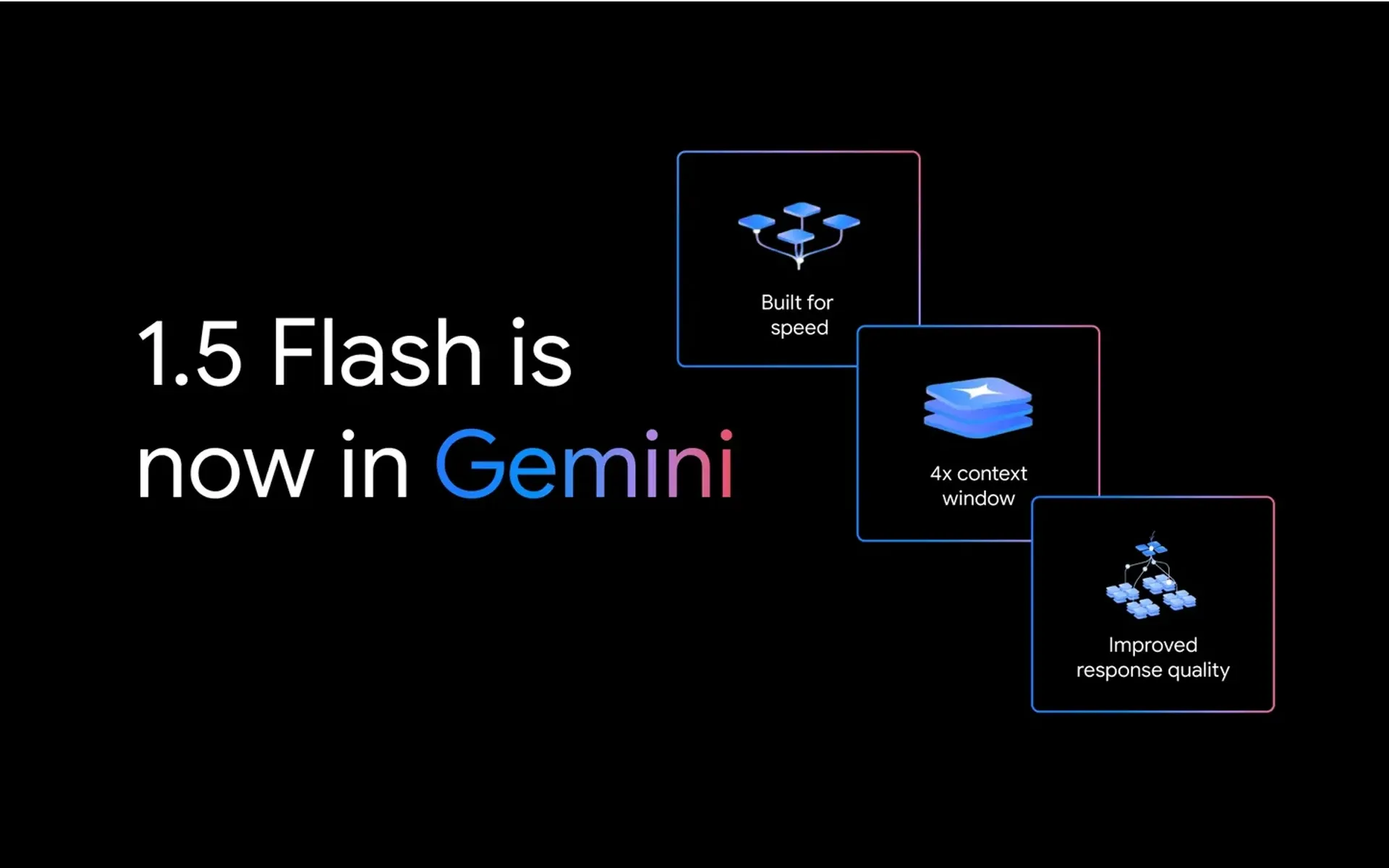 1.5 Flash is now in Gemini

Built for speed

4x context window

Improved response quality